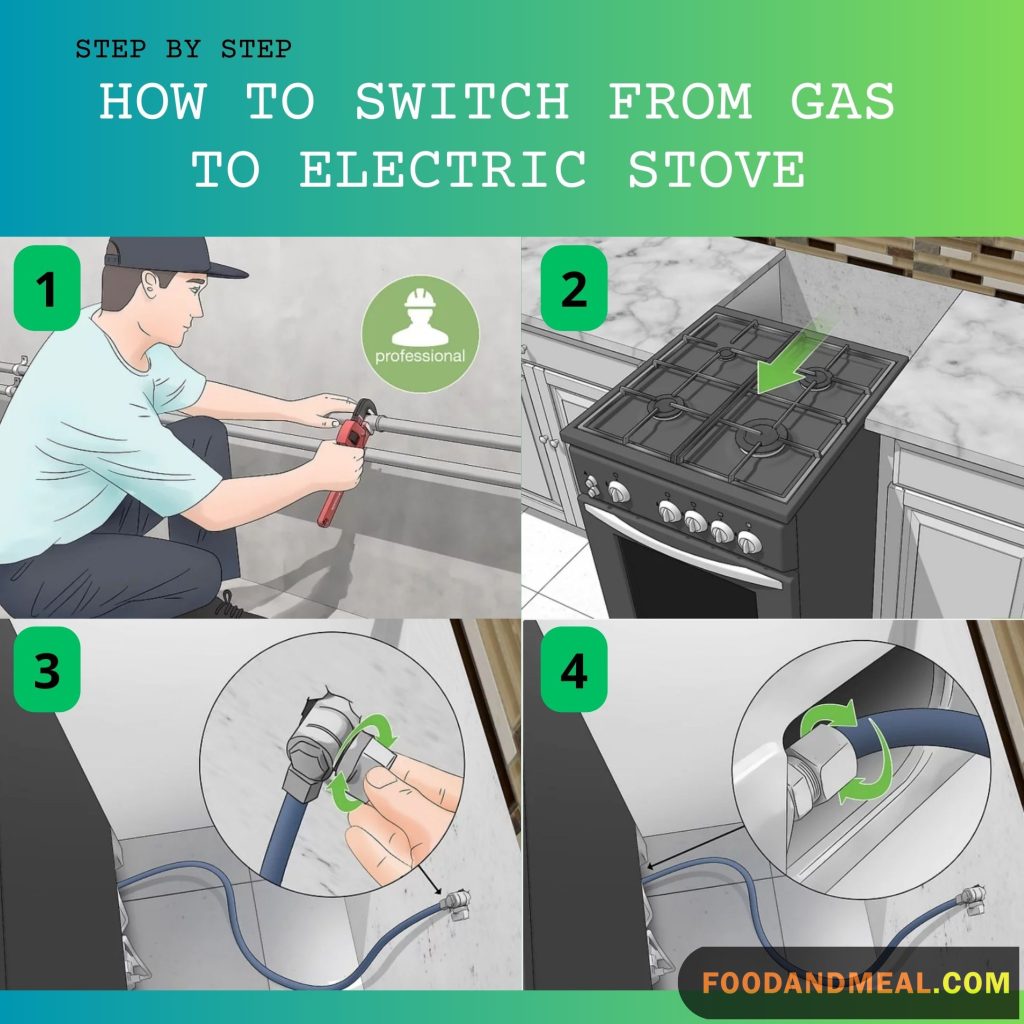 STEP BY STEP

HOW TO SWITCH FROM GAS TO ELECTRIC STOVE

1

professional

2

3

4

FOODANDMEAL.COM